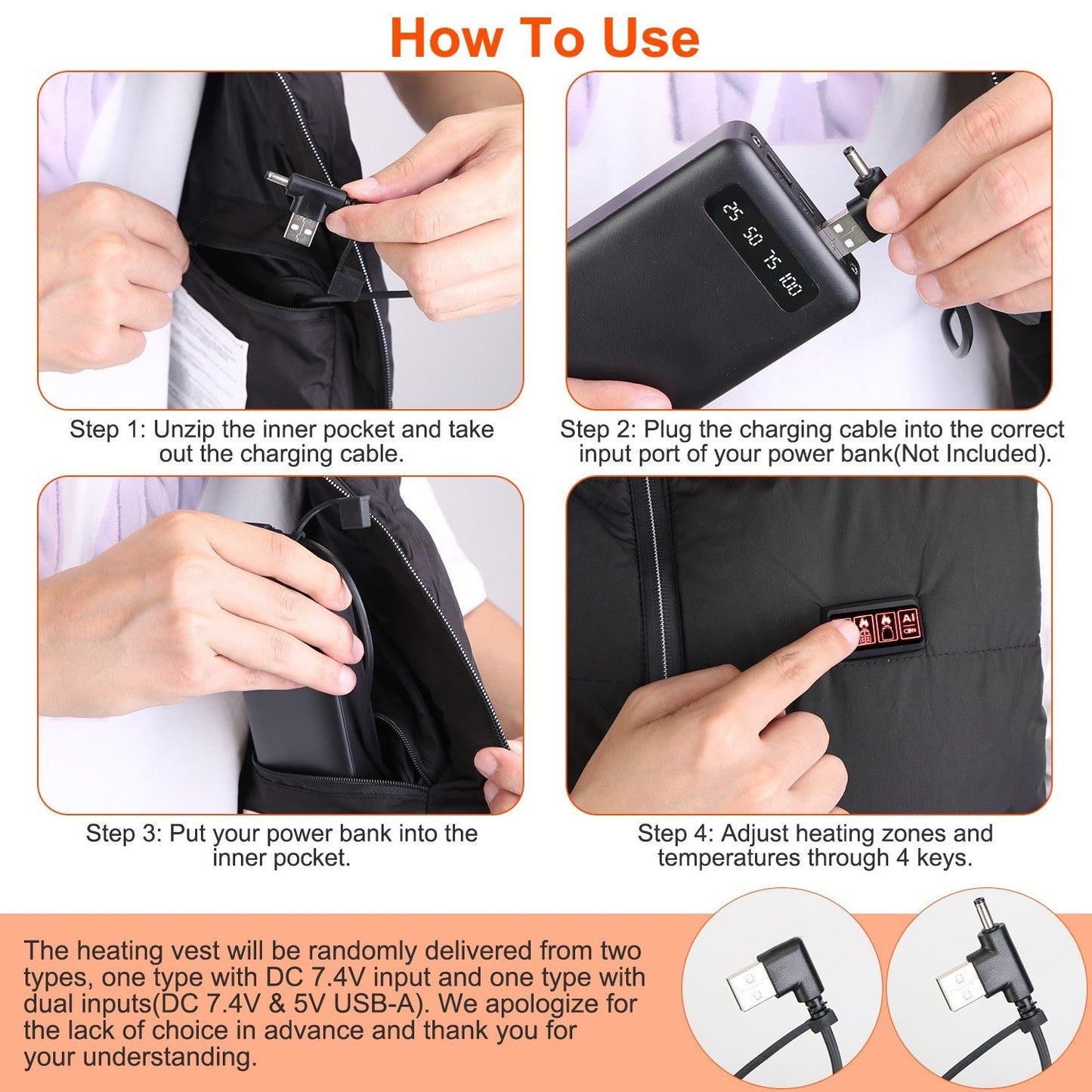 How To Use

25 50 75 100

Step 1: Unzip the inner pocket and take out the charging cable.

Step 2: Plug the charging cable into the correct input port of your power bank(Not Included).

AI

Step 3: Put your power bank into the inner pocket.

Step 4: Adjust heating zones and temperatures through 4 keys.

The heating vest will be randomly delivered from two types, one type with DC 7.4V input and one type with dual inputs(DC 7.4V & 5V USB-A). We apologize for the lack of choice in advance and thank you for your understanding.